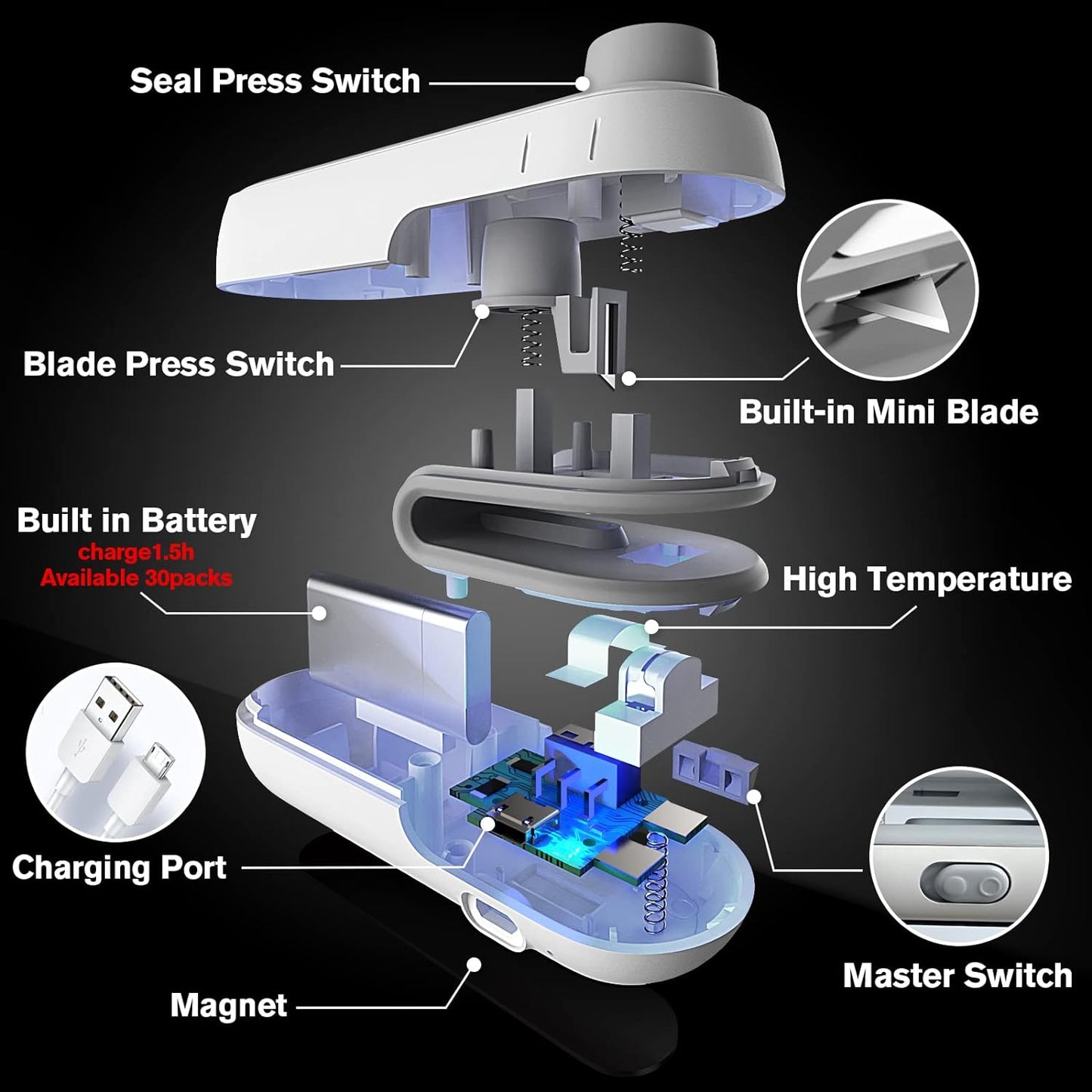 Seal Press Switch

Blade Press Switch

Built-in Mini Blade

Built in Battery
charge1.5h
Available 30packs

High Temperature

Charging Port

Master Switch

Magnet