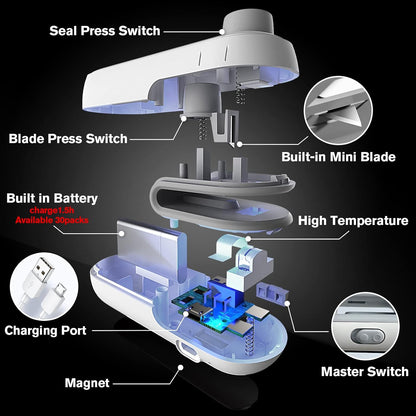 Seal Press Switch

Blade Press Switch

Built-in Mini Blade

Built in Battery
charge1.5h
Available 30packs

High Temperature

Charging Port

Master Switch

Magnet